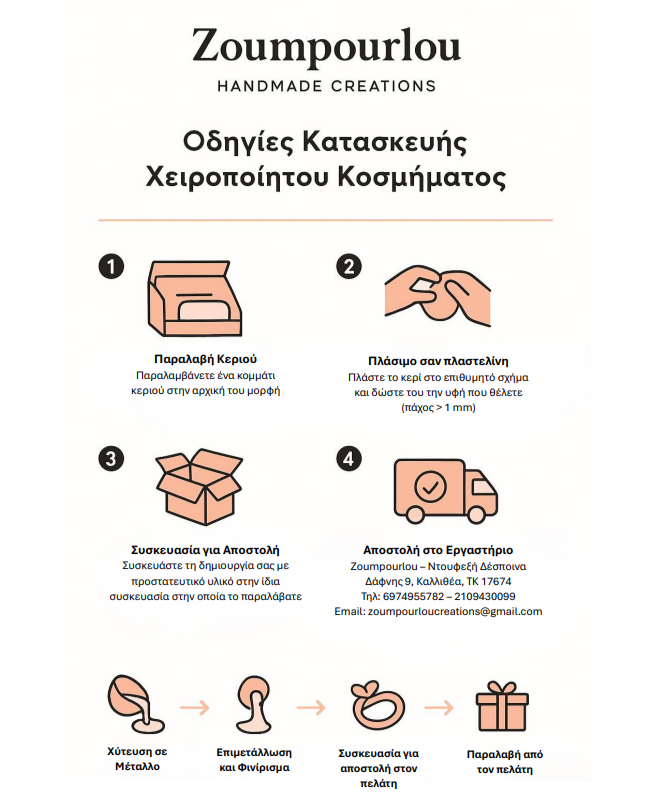 Zoumpourlou

HANDMADE CREATIONS

Οδηγίες Κατασκευής Χειροποίητου Κοσμήματος

1

Παραλαβή Κεριού
Παραλαμβάνετε ένα κομμάτι κεριού στην αρχική του μορφή

2

Πλάσιμο σαν πλαστελίνη
Πλάστε το κερί στο επιθυμητό σχήμα και δώστε του την υφή που θέλετε (πάχος > 1 mm)

3

Συσκευασία για Αποστολή
Συσκευάστε τη δημιουργία σας με προστατευτικό υλικό στην ίδια συσκευασία στην οποία το παραλάβατε

4

Αποστολή στο Εργαστήριο
Zoumpourlou – Ντουφεξή Δέσποινα
Δάφνης 9, Καλλιθέα, ΤΚ 17674
Τηλ: 6974955782 – 2109430099
Email: zoumpourloucreations@gmail.com

Χύτευση σε Μέταλλο

Επιμετάλλωση και Φινίρισμα

Συσκευασία για αποστολή στον πελάτη

Παραλαβή από τον πελάτη